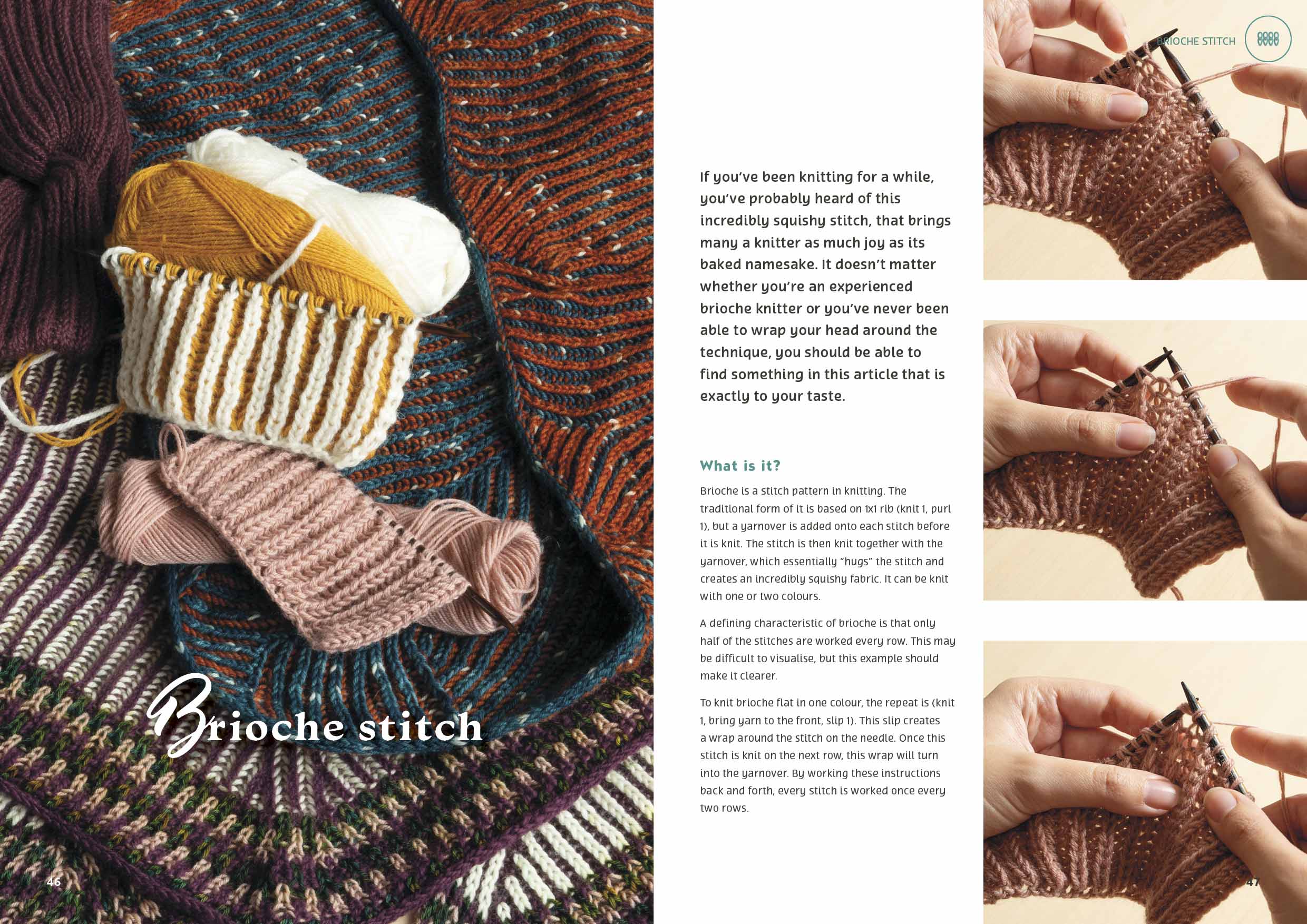 Brioche stitch

46

BRIOCHE STITCH

If you've been knitting for a while, you've probably heard of this incredibly squishy stitch, that brings many a knitter as much joy as its baked namesake. It doesn't matter whether you're an experienced brioche knitter or you've never been able to wrap your head around the technique, you should be able to find something in this article that is exactly to your taste.

What is it?

Brioche is a stitch pattern in knitting. The traditional form of it is based on 1x1 rib (knit 1, purl 1), but a yarnover is added onto each stitch before it is knit. The stitch is then knit together with the yarnover, which essentially "hugs" the stitch and creates an incredibly squishy fabric. It can be knit with one or two colours.

A defining characteristic of brioche is that only half of the stitches are worked every row. This may be difficult to visualise, but this example should make it clearer.

To knit brioche flat in one colour, the repeat is (knit 1, bring yarn to the front, slip 1). This slip creates a wrap around the stitch on the needle. Once this stitch is knit on the next row, this wrap will turn into the yarnover. By working these instructions back and forth, every stitch is worked once every two rows.

47